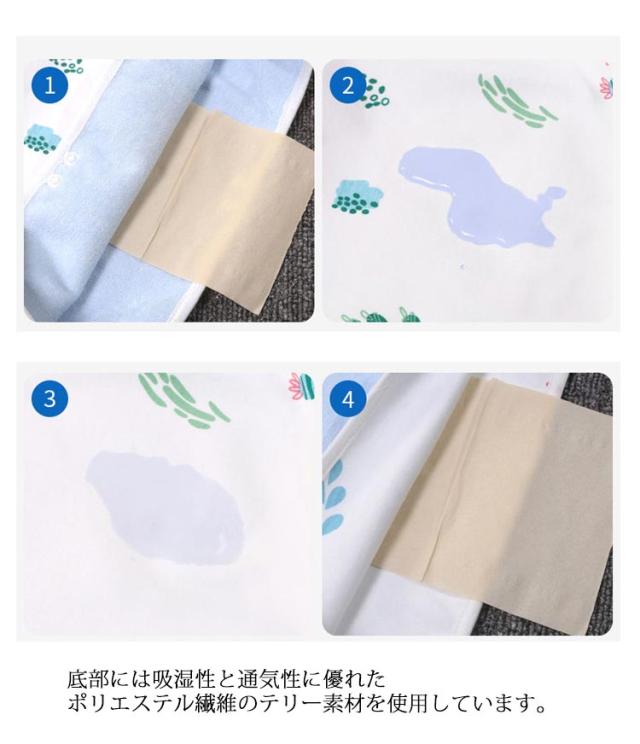 1

2

3

4

底部には吸湿性と通気性に優れた
ポリエステル繊維のテリー素材を使用しています。