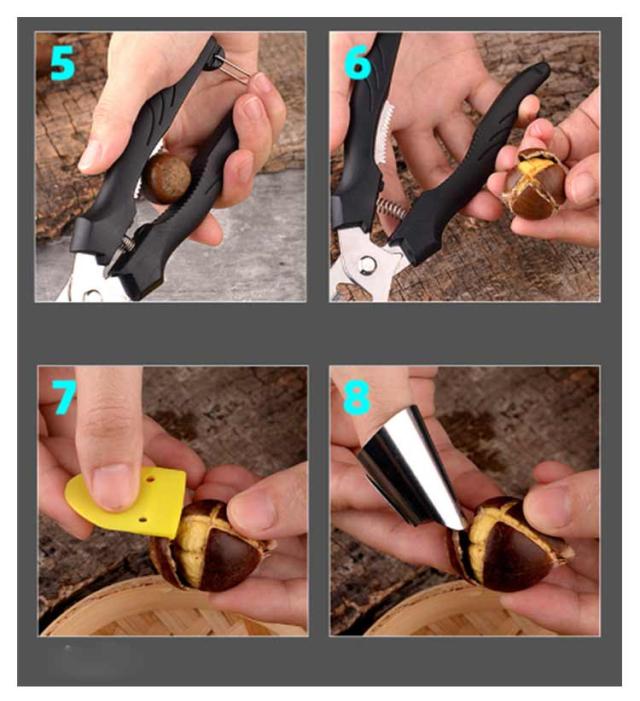 5

6

7

8