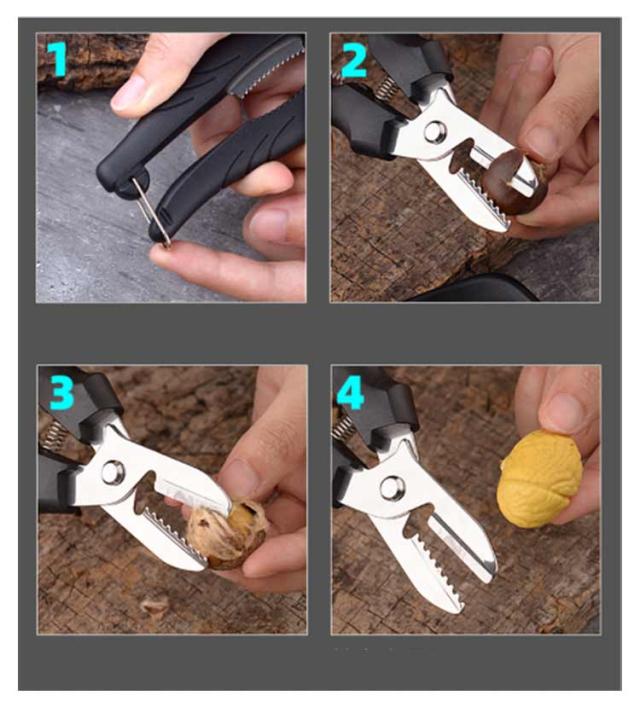 1

2

3

4