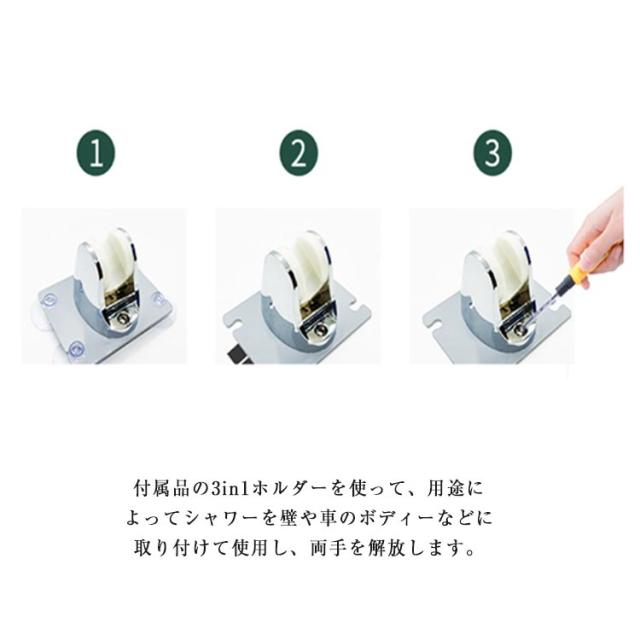 1

2

3

付属品の3in1ホルダーを使って、用途によってシャワーを壁や車のボディーなどに取り付けて使用し、両手を解放します。