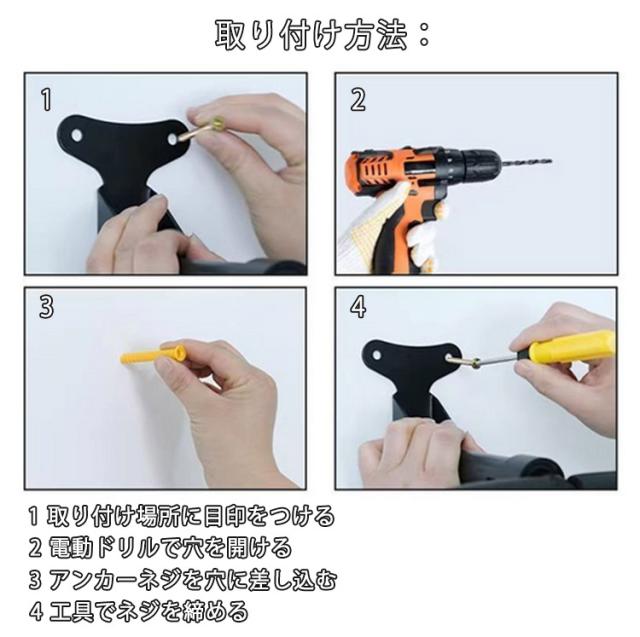 取り付け方法：

1

2

3

4

1 取り付け場所に目印をつける
2 電動ドリルで穴を開ける
3 アンカーネジを穴に差し込む
4 工具でネジを締める