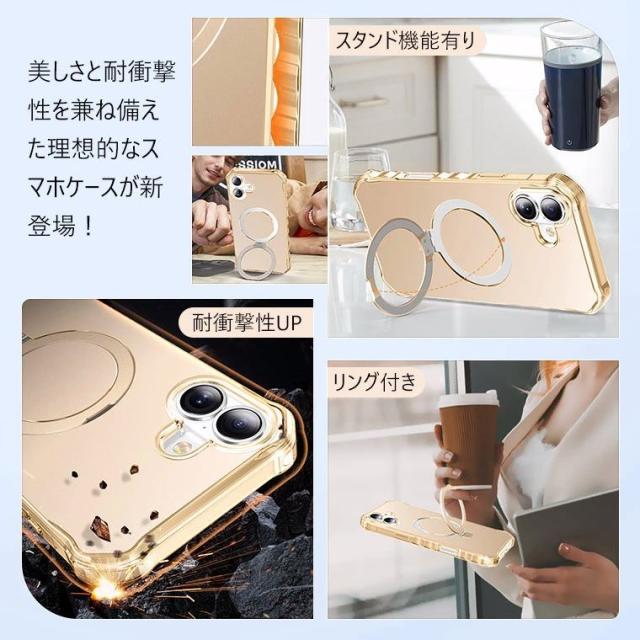 美しさと耐衝撃性を兼ね備えた理想的なスマホケースが新登場！

スタンド機能有り

耐衝撃性UP

リング付き