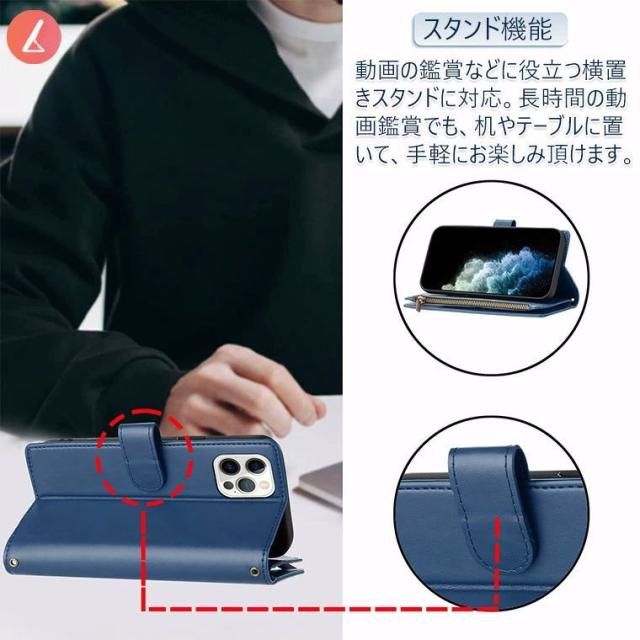 スタンド機能

動画の鑑賞などに役立つ横置きスタンドに対応。長時間の動画鑑賞でも、机やテーブルに置いて、手軽にお楽しみ頂けます。