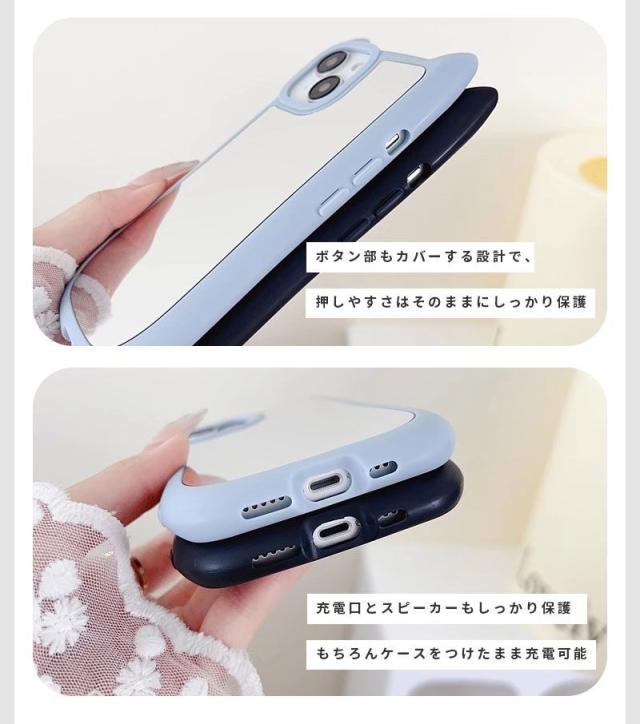 ボタン部もカバーする設計で、

押しやすさはそのままにしっかり保護

充電口とスピーカーもしっかり保護

もちろんケースをつけたまま充電可能