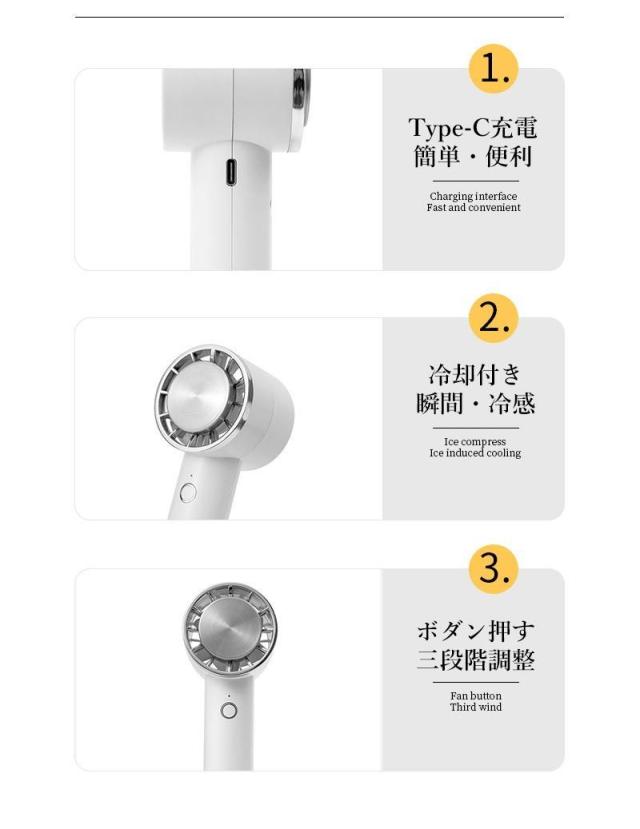 1.

Type-C充電
簡単・便利

Charging interface
Fast and convenient

2.

冷却付き
瞬間・冷感

Ice compress
Ice induced cooling

3.

ボダン押す
三段階調整

Fan button
Third wind