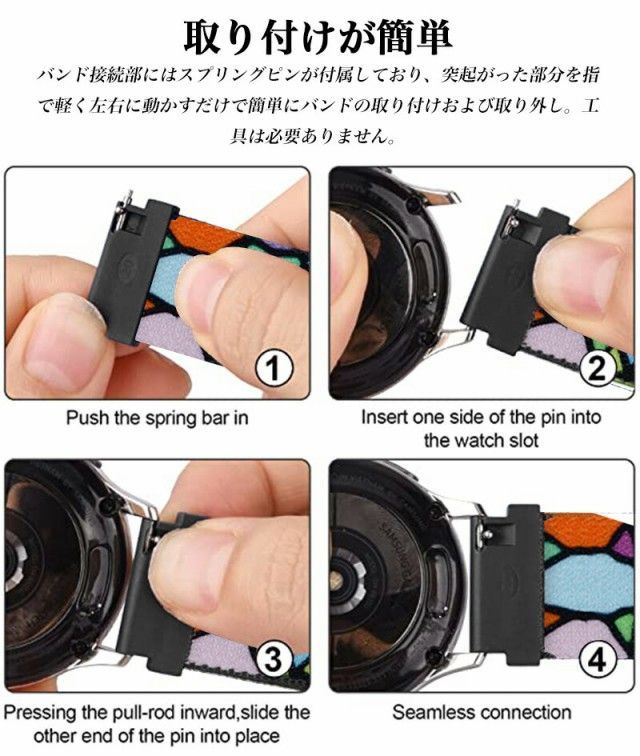 取り付けが簡単

バンド接続部にはスプリングピンが付属しており、突起がった部分を指で軽く左右に動かすだけで簡単にバンドの取り付けおよび取り外し。工具は必要ありません。

1

Push the spring bar in

2

Insert one side of the pin into the watch slot

3

Pressing the pull-rod inward,slide the other end of the pin into place

SAMSUNG

4

Seamless connection