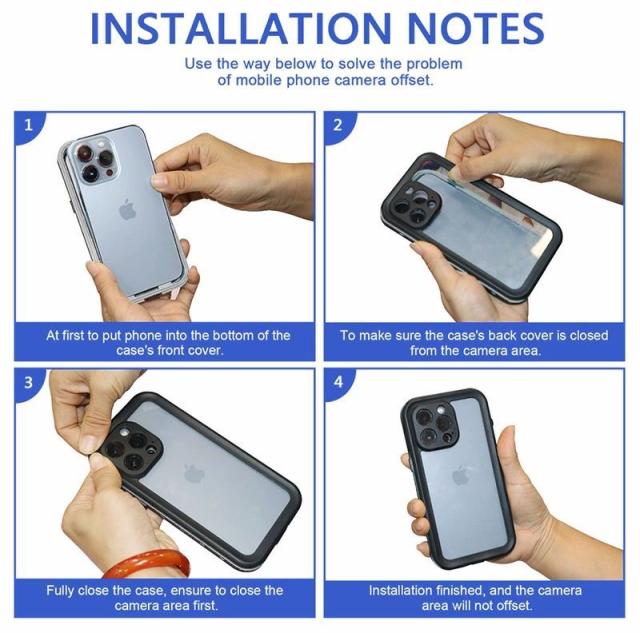 INSTALLATION NOTES

Use the way below to solve the problem of mobile phone camera offset.

1

At first to put phone into the bottom of the case's front cover.

2

To make sure the case's back cover is closed from the camera area.

3

Fully close the case, ensure to close the camera area first.

4

Installation finished, and the camera area will not offset.