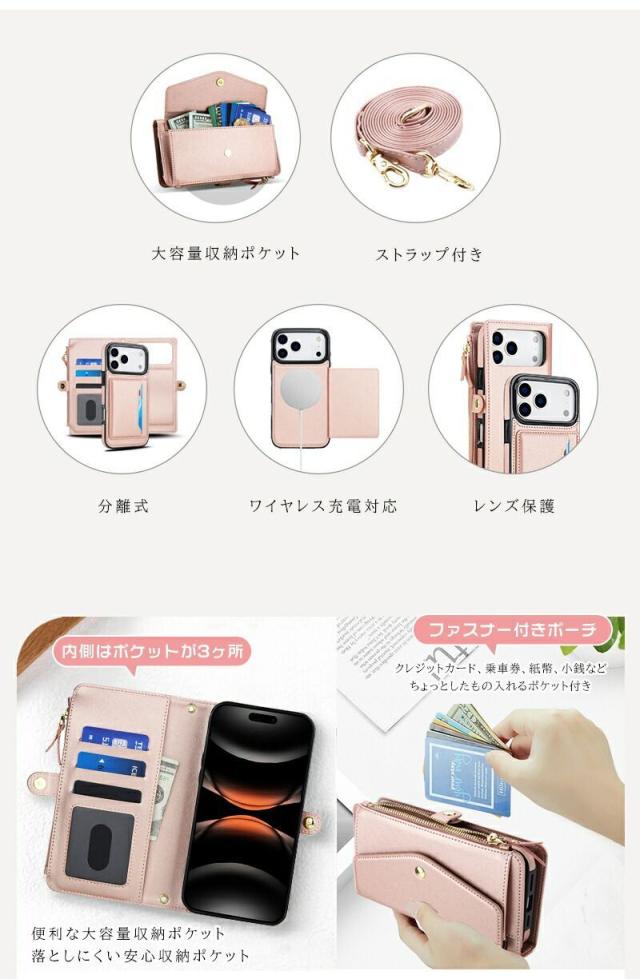 大容量収納ポケット

ストラップ付き

分離式

ワイヤレス充電対応

レンズ保護

内側はポケットが3ヶ所

便利な大容量収納ポケット
落としにくい安心収納ポケット

ファスナー付きポーチ

クレジットカード、乗車券、紙幣、小銭など
ちょっとしたもの入れるポケット付き