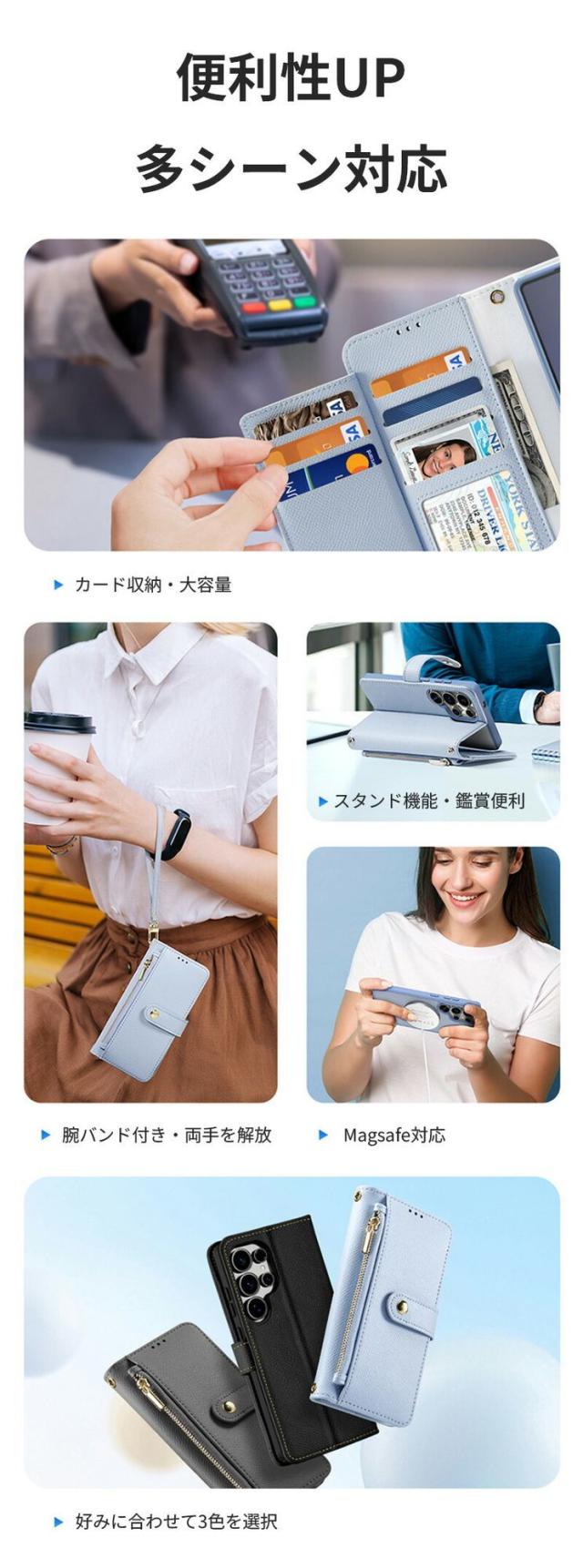 便利性UP
多シーン対応

▶ カード収納・大容量

▶ スタンド機能・鑑賞便利

▶ 腕バンド付き・両手を解放

▶ Magsafe対応

▶ 好みに合わせて3色を選択