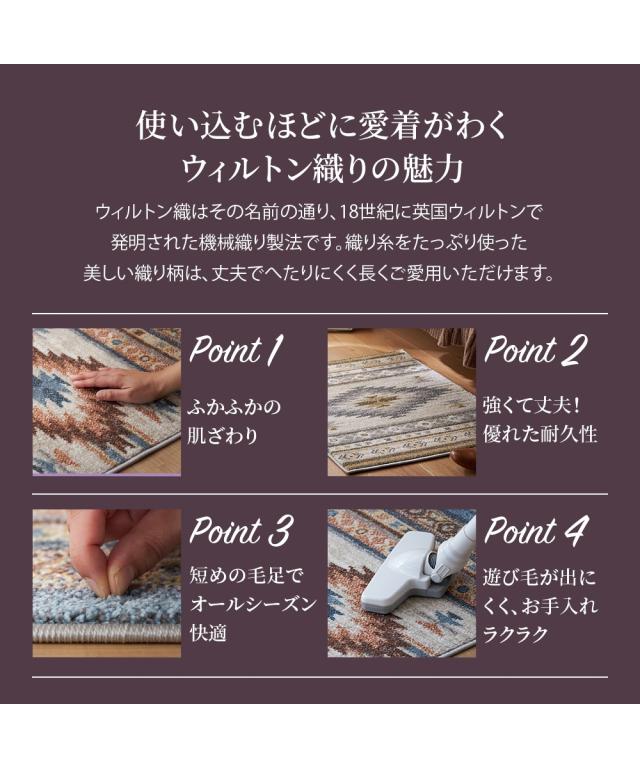 使い込むほどに愛着がわく
ウィルトン織りの魅力

ウィルトン織はその名前の通り、18世紀に英国ウィルトンで発明された機械織り製法です。織り糸をたっぷり使った美しい織り柄は、丈夫でへたりにくく長くご愛用いただけます。

Point 1
ふかふかの肌ざわり

Point 2
強くて丈夫！優れた耐久性

Point 3
短めの毛足でオールシーズン快適

Point 4
遊び毛が出にくく、お手入れラクラク