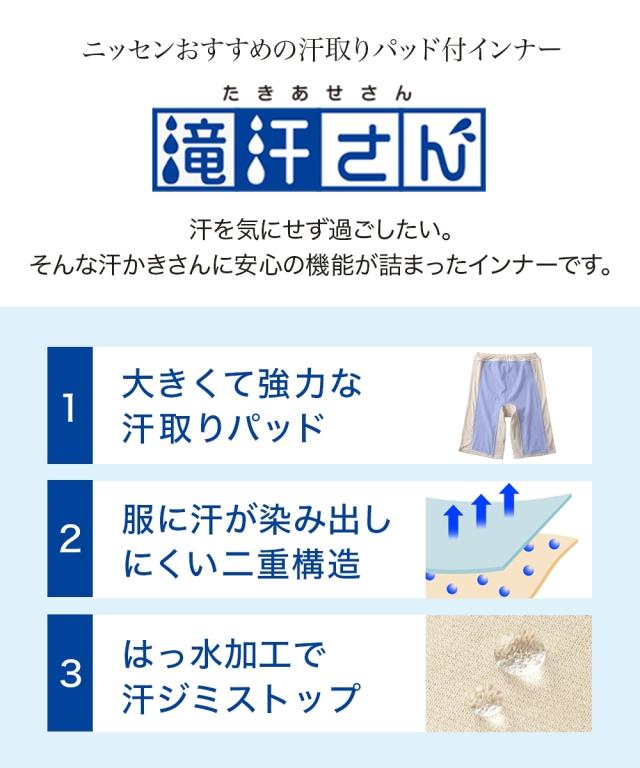 ニッセンおすすめの汗取りパッド付インナー

たきあせさん
滝汗さん

汗を気にせず過ごしたい。
そんな汗かきさんに安心の機能が詰まったインナーです。

1 大きくて強力な汗取りパッド

2 服に汗が染み出しにくい二重構造

3 はっ水加工で汗ジミストップ