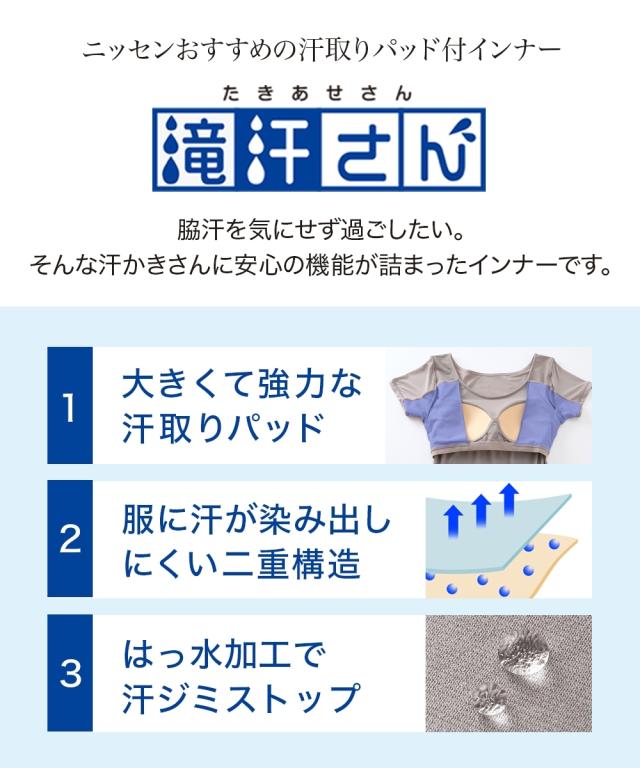 ニッセンおすすめの汗取りパッド付インナー

たきあせさん
滝汗さん

脇汗を気にせず過ごしたい。
そんな汗かきさんに安心の機能が詰まったインナーです。

1
大きくて強力な汗取りパッド

2
服に汗が染み出しにくい二重構造

3
はっ水加工で汗ジミストップ