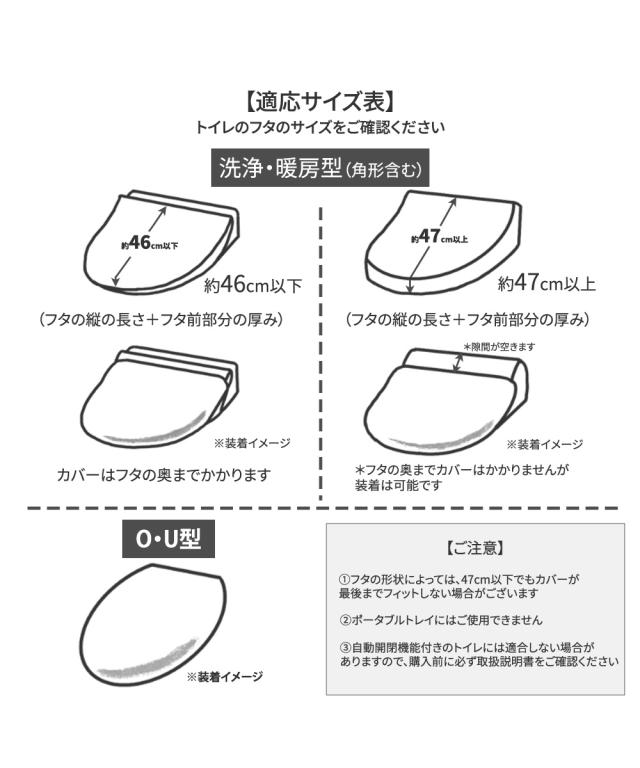 【適応サイズ表】
トイレのフタのサイズをご確認ください

洗浄・暖房型(角形含む)

約46cm以下

約46cm以下

(フタの縦の長さ+フタ前部分の厚み)

※装着イメージ

カバーはフタの奥までかかります

約47cm以上

約47cm以上

(フタの縦の長さ+フタ前部分の厚み)

*隙間が空きます

※装着イメージ

*フタの奥までカバーはかかりませんが装着は可能です

O・U型

※装着イメージ

【ご注意】

①フタの形状によっては、47cm以下でもカバーが最後までフィットしない場合がございます

②ポータブルトレイにはご使用できません

③自動開閉機能付きのトイレには適合しない場合がありますので、購入前に必ず取扱説明書をご確認ください