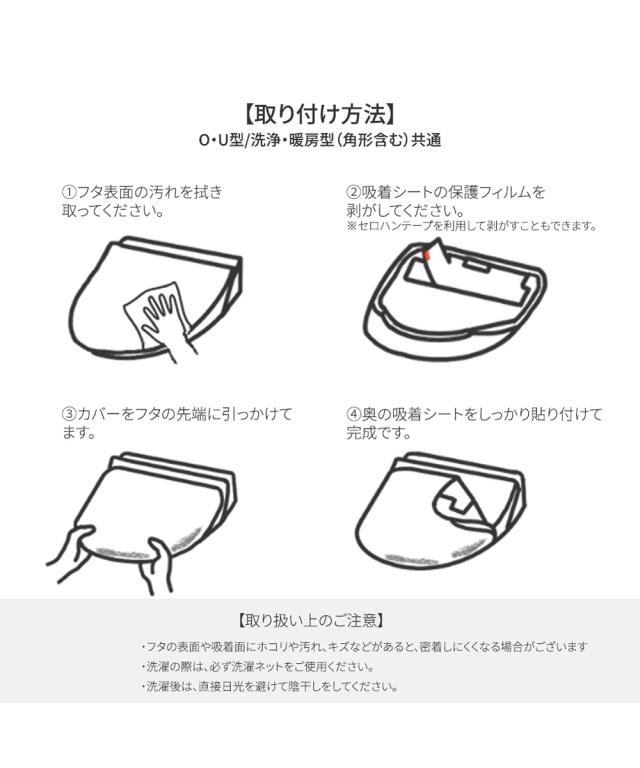 【取り付け方法】
O・U型/洗浄・暖房型(角形含む)共通

①フタ表面の汚れを拭き取ってください。

②吸着シートの保護フィルムを剥がしてください。
※セロハンテープを利用して剥がすこともできます。

③カバーをフタの先端に引っかけてます。

④奥の吸着シートをしっかり貼り付けて完成です。

【取り扱い上のご注意】
・フタの表面や吸着面にホコリや汚れ、キズなどがあると、密着しにくくなる場合がございます
・洗濯の際は、必ず洗濯ネットをご使用ください。
・洗濯後は、直接日光を避けて陰干しをしてください。