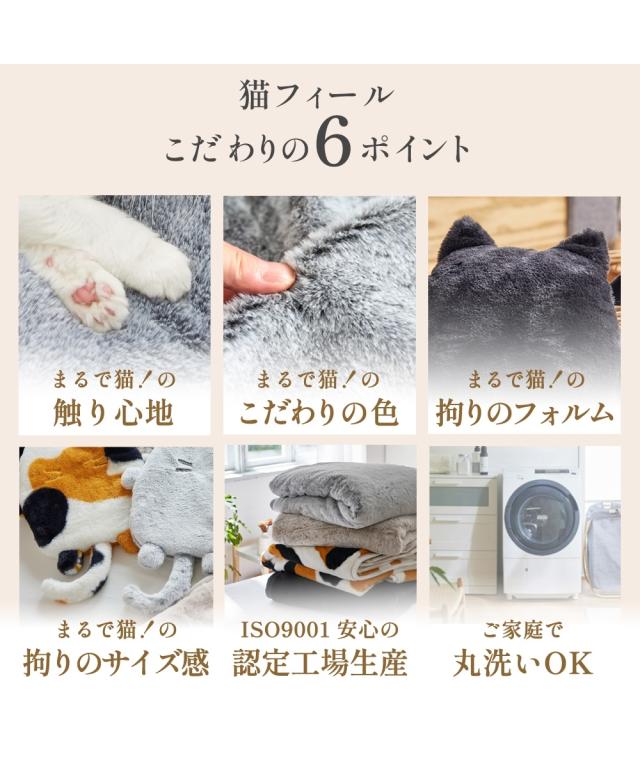 猫フィール
こだわりの6ポイント

まるで猫！の
触り心地

まるで猫！の
こだわりの色

まるで猫！の
拘りのフォルム

まるで猫！の
拘りのサイズ感

ISO9001 安心の
認定工場生産

ご家庭で
丸洗いOK