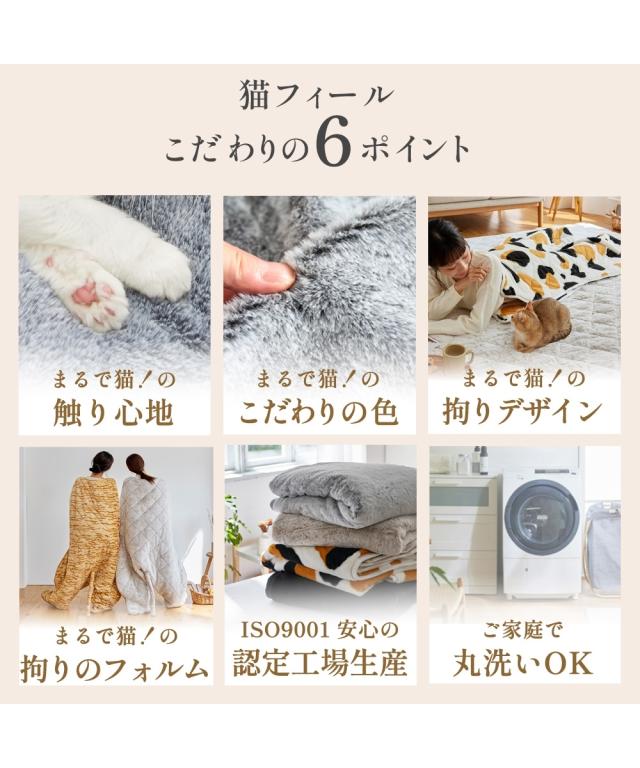 猫フィール
こだわりの6ポイント

まるで猫！の
触り心地

まるで猫！の
こだわりの色

まるで猫！の
拘りデザイン

まるで猫！の
拘りのフォルム

ISO9001 安心の
認定工場生産

ご家庭で
丸洗いOK