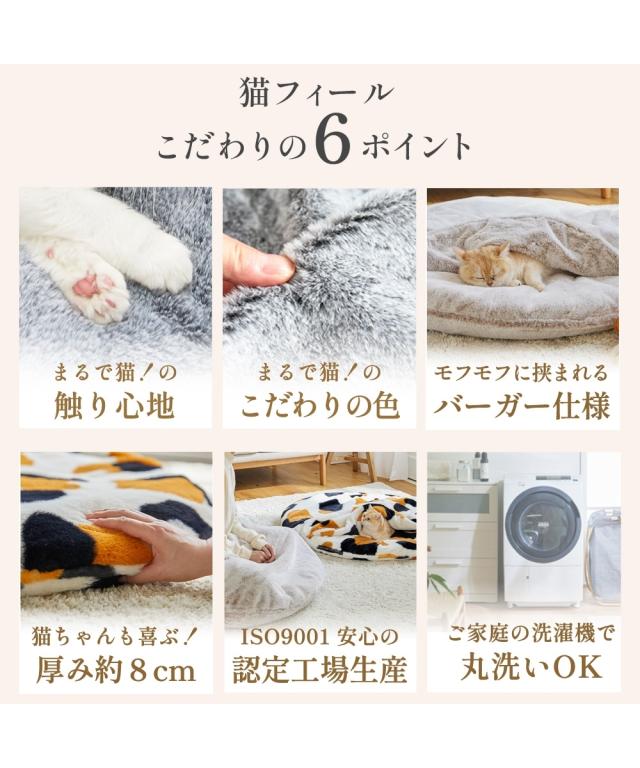 猫フィール
こだわりの6ポイント

まるで猫！の
触り心地

まるで猫！の
こだわりの色

モフモフに挟まれる
バーガー仕様

猫ちゃんも喜ぶ！
厚み約8cm

ISO9001 安心の
認定工場生産

ご家庭の洗濯機で
丸洗いOK