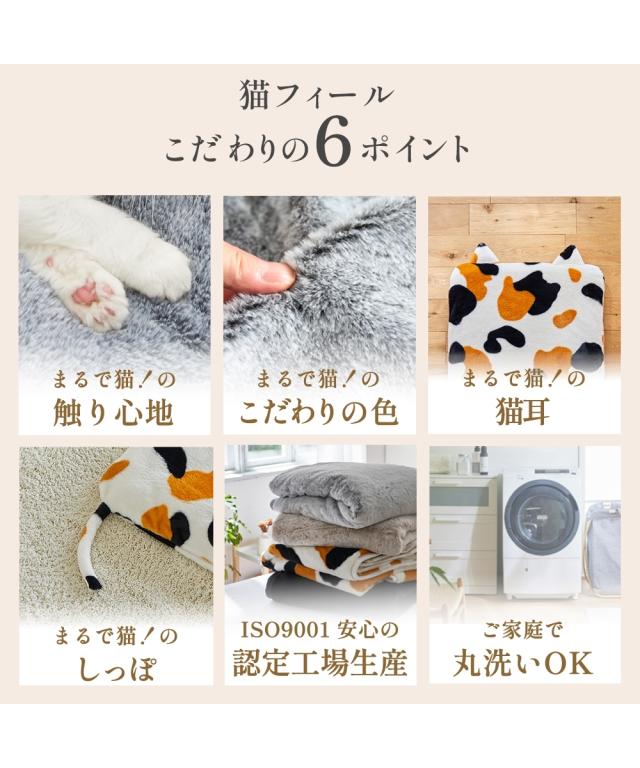 猫フィール
こだわりの6ポイント

まるで猫！の
触り心地

まるで猫！の
こだわりの色

まるで猫！の
猫耳

まるで猫！の
しっぽ

ISO9001 安心の
認定工場生産

ご家庭で
丸洗いOK