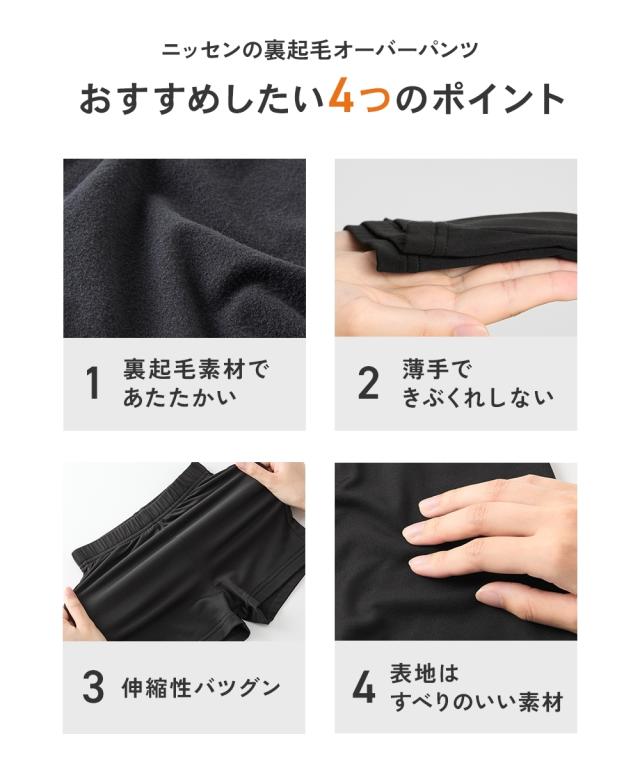 ニッセンの裏起毛オーバーパンツ

おすすめしたい4つのポイント

1 裏起毛素材で あたたかい

2 薄手で きぶくれしない

3 伸縮性バツグン

4 表地は すべりのいい素材