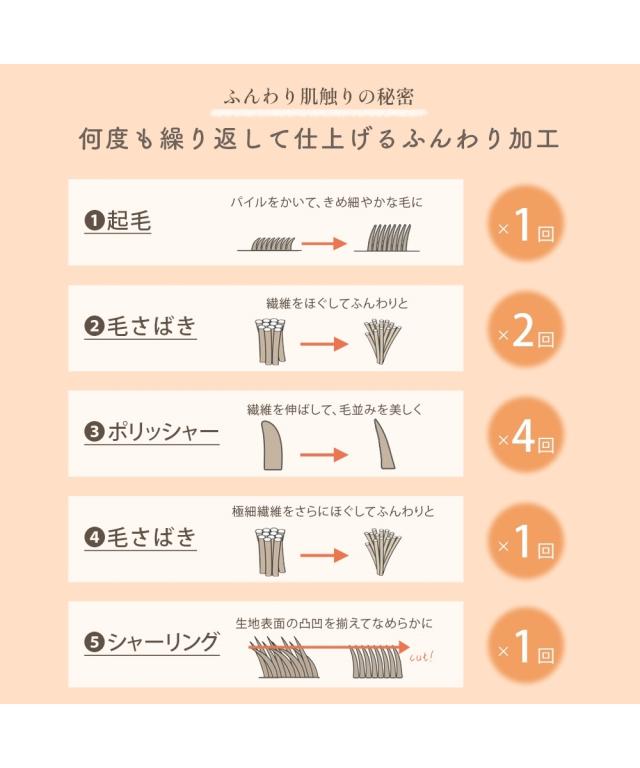 ふんわり肌触りの秘密

何度も繰り返して仕上げるふんわり加工

❶起毛
パイルをかいて、きめ細やかな毛に
×1回

❷毛さばき
繊維をほぐしてふんわりと
×2回

❸ポリッシャー
繊維を伸ばして、毛並みを美しく
×4回

❹毛さばき
極細繊維をさらにほぐしてふんわりと
×1回

❺シャーリング
生地表面の凸凹を揃えてなめらかに
cut!
×1回