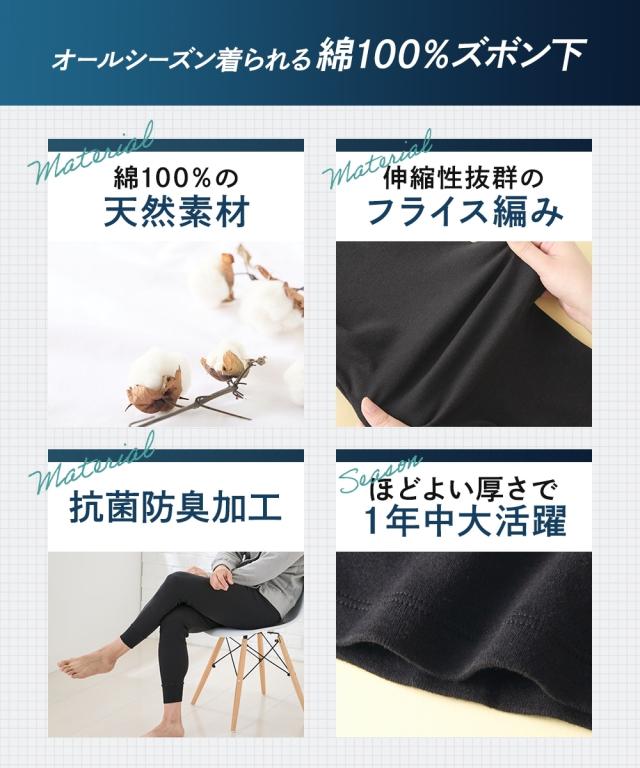 オールシーズン着られる綿100%ズボン下

Material
綿100%の
天然素材

Material
伸縮性抜群の
フライス編み

Material
抗菌防臭加工

Season
ほどよい厚さで
1年中大活躍