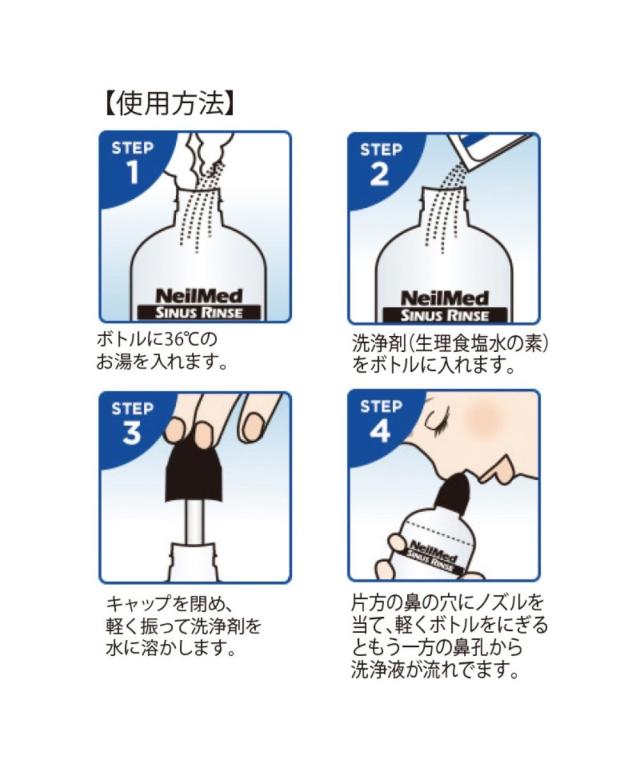 【使用方法】

STEP 1

NeilMed
SINUS RINSE

ボトルに36℃のお湯を入れます。

STEP 2

NeilMed
SINUS RINSE

洗浄剤(生理食塩水の素)をボトルに入れます。

STEP 3

キャップを閉め、軽く振って洗浄剤を水に溶かします。

STEP 4

NeilMed
SINUS RINSE

片方の鼻の穴にノズルを当て、軽くボトルをにぎるともう一方の鼻孔から洗浄液が流れでます。