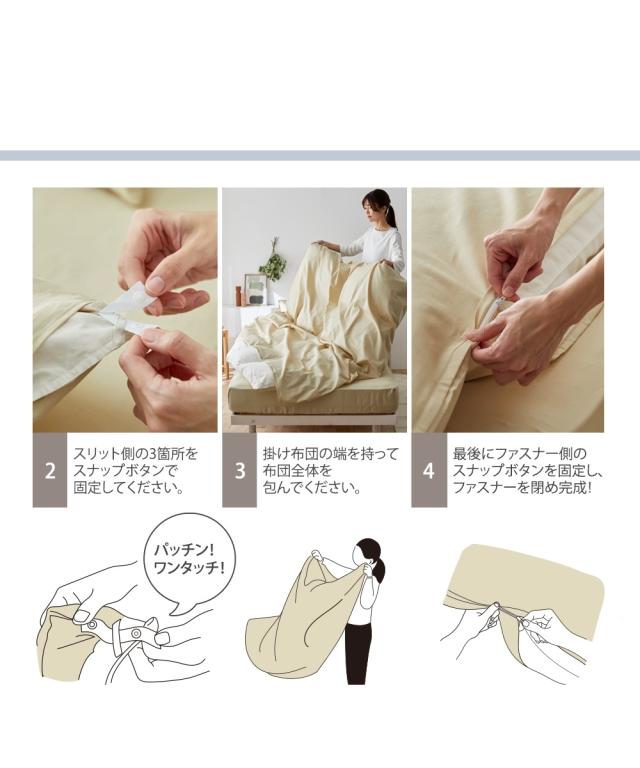 2
スリット側の3箇所をスナップボタンで固定してください。

3
掛け布団の端を持って布団全体を包んでください。

4
最後にファスナー側のスナップボタンを固定し、ファスナーを閉め完成!

パッチン!
ワンタッチ!