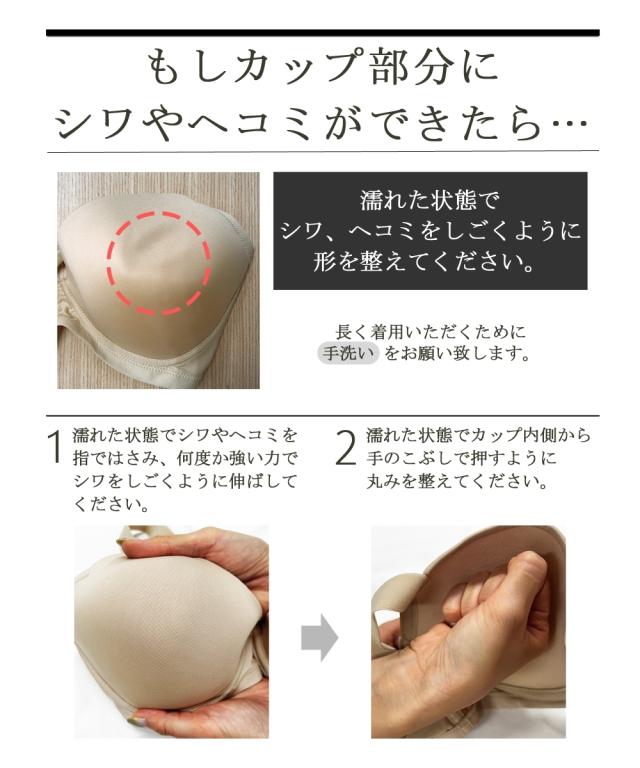 もしカップ部分に
シワやヘコミができたら…

濡れた状態で
シワ、ヘコミをしごくように
形を整えてください。

長く着用いただくために
手洗い をお願い致します。

1 濡れた状態でシワやヘコミを指ではさみ、何度か強い力でシワをしごくように伸ばしてください。

2 濡れた状態でカップ内側から手のこぶしで押すように丸みを整えてください。