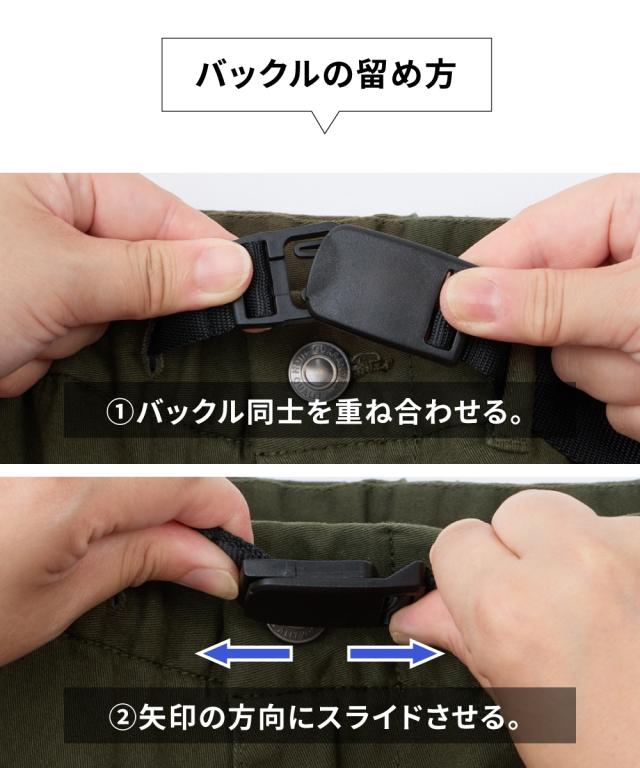 バックルの留め方

①バックル同士を重ね合わせる。

②矢印の方向にスライドさせる。