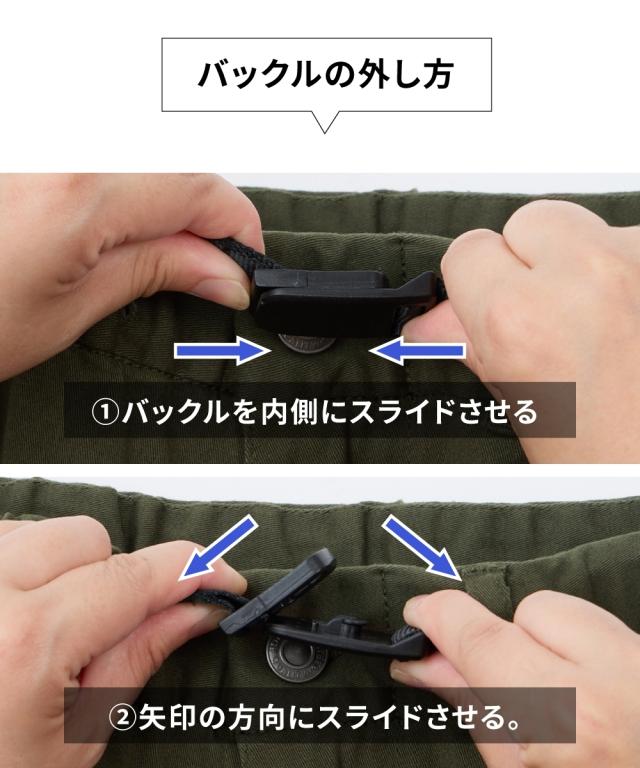 バックルの外し方

①バックルを内側にスライドさせる

②矢印の方向にスライドさせる。