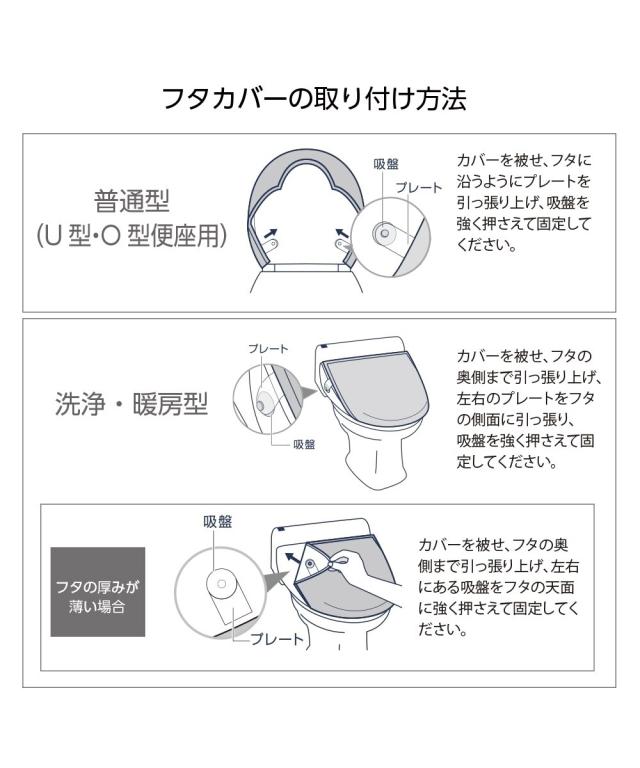 フタカバーの取り付け方法

普通型
(U 型･O 型便座用)

吸盤

プレート

カバーを被せ、フタに沿うようにプレートを引っ張り上げ、吸盤を強く押さえて固定してください。

洗浄・暖房型

プレート

吸盤

カバーを被せ、フタの奥側まで引っ張り上げ、左右のプレートをフタの側面に引っ張り、吸盤を強く押さえて固定してください。

フタの厚みが薄い場合

吸盤

プレート

カバーを被せ、フタの奥側まで引っ張り上げ、左右にある吸盤をフタの天面に強く押さえて固定してください。