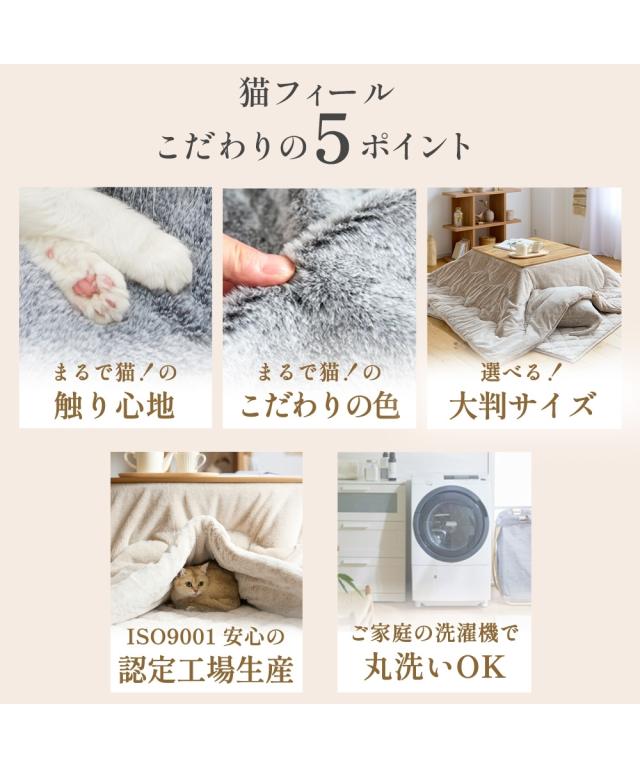 猫フィール
こだわりの5ポイント

まるで猫！の
触り心地

まるで猫！の
こだわりの色

選べる！
大判サイズ

ISO9001 安心の
認定工場生産

ご家庭の洗濯機で
丸洗いOK