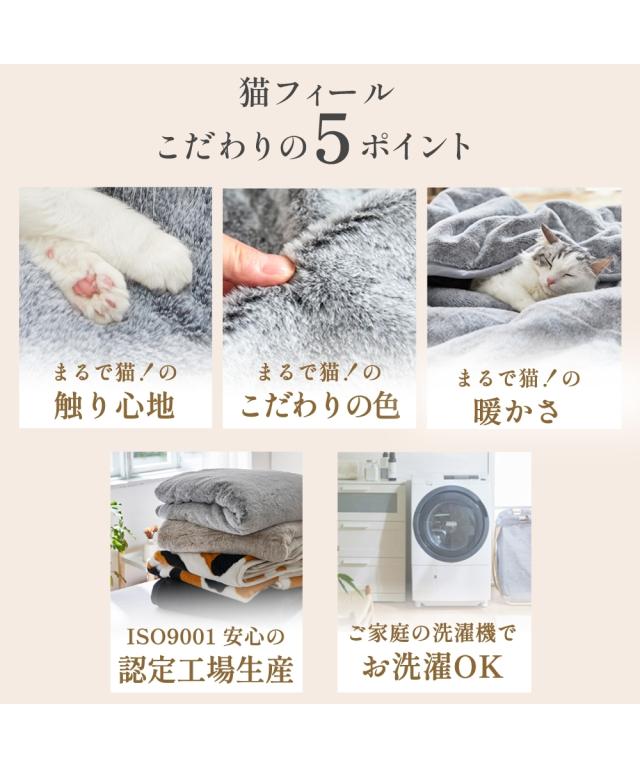 猫フィール
こだわりの5ポイント

まるで猫！の
触り心地

まるで猫！の
こだわりの色

まるで猫！の
暖かさ

ISO9001 安心の
認定工場生産

ご家庭の洗濯機で
お洗濯OK