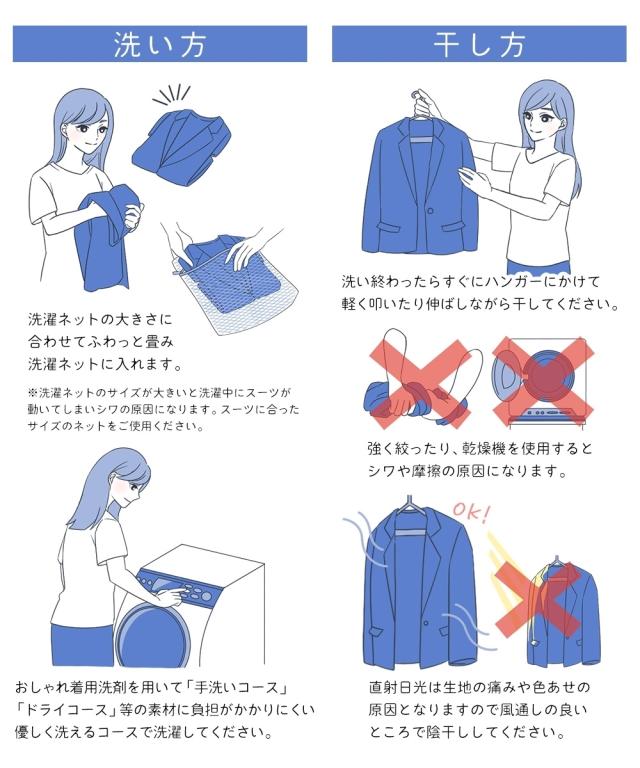 洗い方

洗濯ネットの大きさに合わせてふわっと畳み洗濯ネットに入れます。

※洗濯ネットのサイズが大きいと洗濯中にスーツが動いてしまいシワの原因になります。スーツに合ったサイズのネットをご使用ください。

おしゃれ着用洗剤を用いて「手洗いコース」「ドライコース」等の素材に負担がかかりにくい優しく洗えるコースで洗濯してください。

干し方

洗い終わったらすぐにハンガーにかけて軽く叩いたり伸ばしながら干してください。

強く絞ったり、乾燥機を使用するとシワや摩擦の原因になります。

OK!

直射日光は生地の痛みや色あせの原因となりますので風通しの良いところで陰干ししてください。