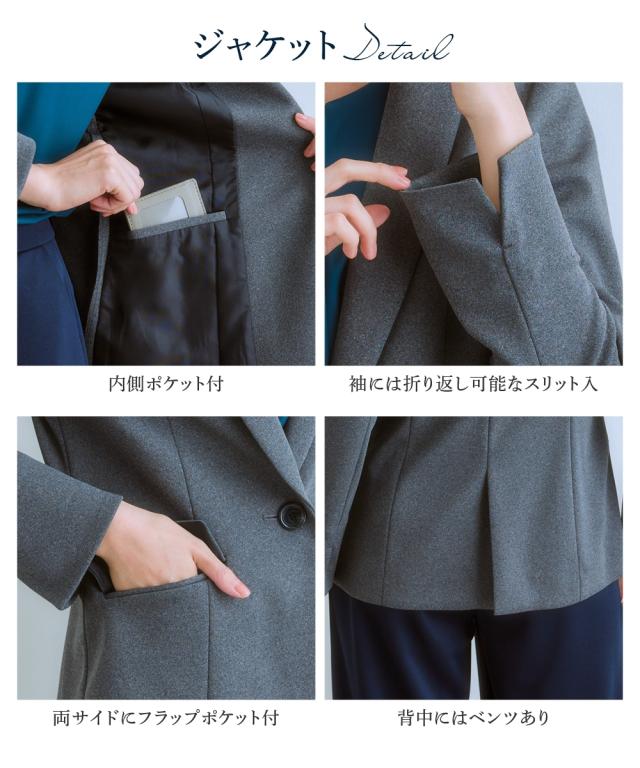 ジャケット Detail

内側ポケット付

袖には折り返し可能なスリット入

両サイドにフラップポケット付

背中にはベンツあり