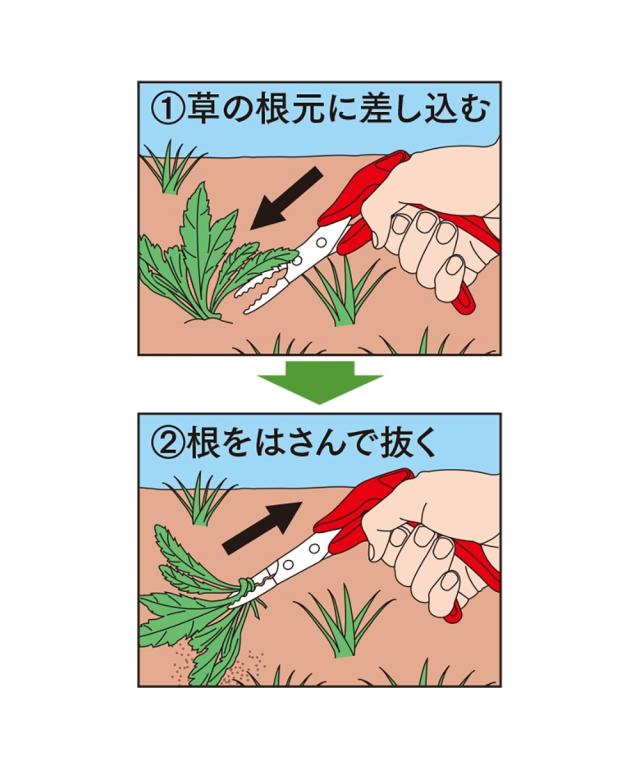 ①草の根元に差し込む

②根をはさんで抜く