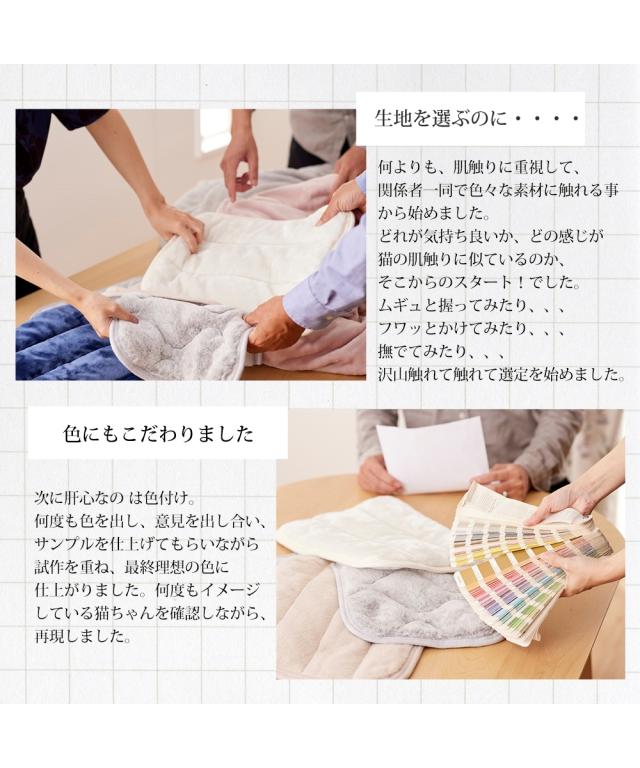 生地を選ぶのに・・・・

何よりも、肌触りに重視して、関係者一同で色々な素材に触れる事から始めました。
どれが気持ち良いか、どの感じが猫の肌触りに似ているのか、そこからのスタート！でした。
ムギュと握ってみたり、、、
フワッとかけてみたり、、、
撫でてみたり、、、
沢山触れて触れて選定を始めました。

色にもこだわりました

次に肝心なの は色付け。
何度も色を出し、意見を出し合い、サンプルを仕上げてもらいながら試作を重ね、最終理想の色に仕上がりました。何度もイメージしている猫ちゃんを確認しながら、再現しました。