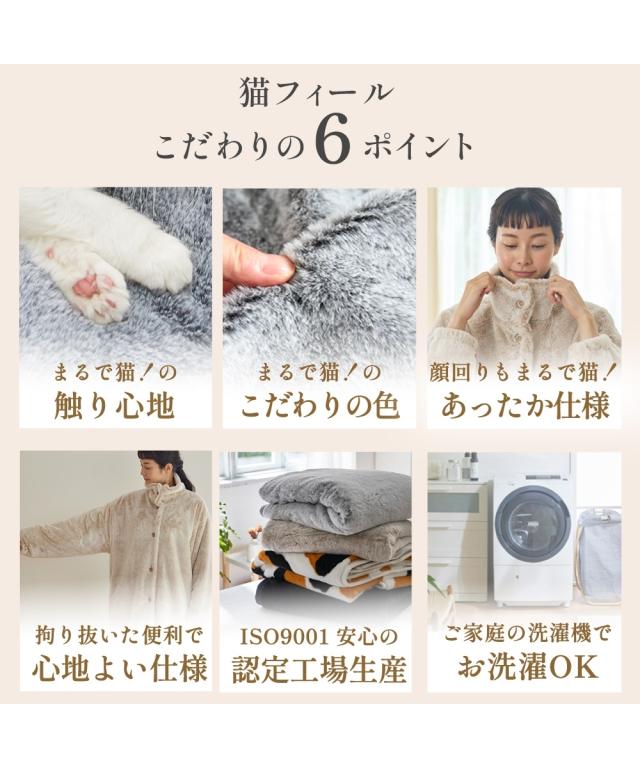 猫フィール
こだわりの6ポイント

まるで猫！の
触り心地

まるで猫！の
こだわりの色

顔回りもまるで猫！
あったか仕様

拘り抜いた便利で
心地よい仕様

ISO9001 安心の
認定工場生産

ご家庭の洗濯機で
お洗濯OK