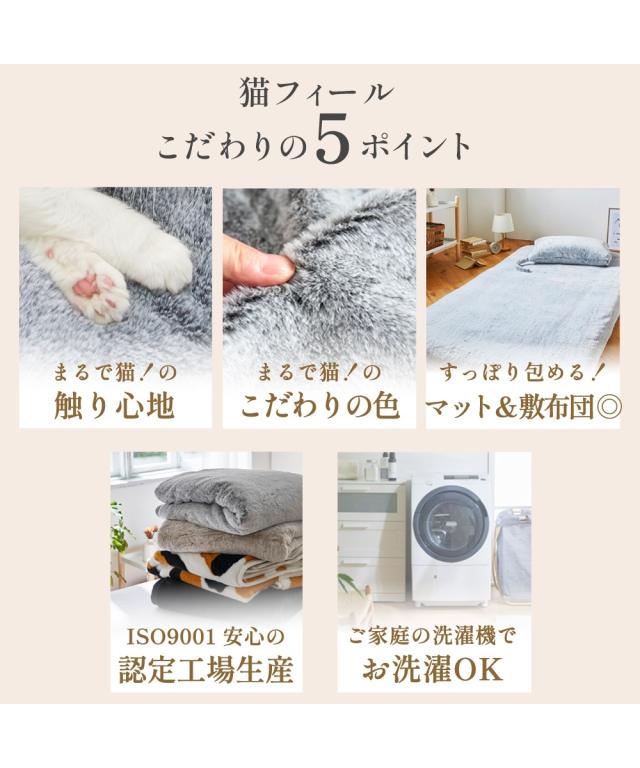 猫フィール
こだわりの5ポイント

まるで猫！の
触り心地

まるで猫！の
こだわりの色

すっぽり包める！
マット＆敷布団◎

ISO9001 安心の
認定工場生産

ご家庭の洗濯機で
お洗濯OK