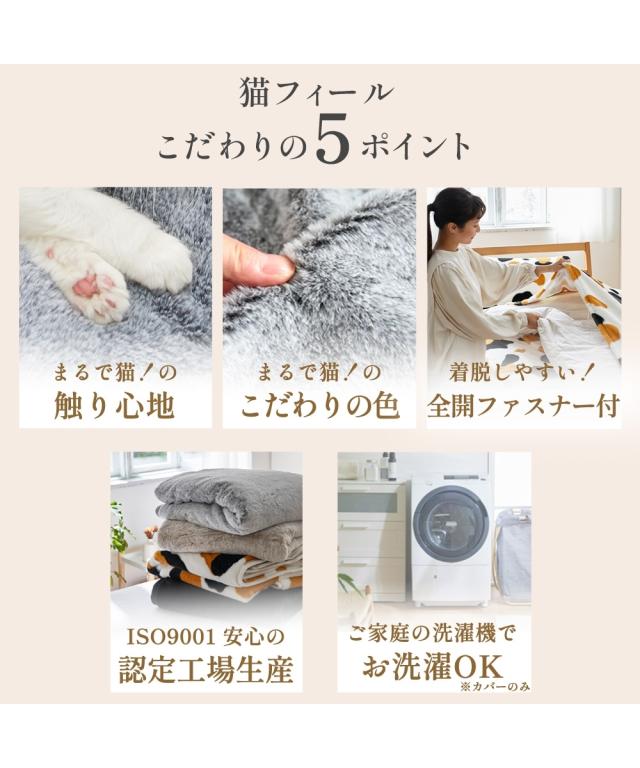 猫フィール
こだわりの5ポイント

まるで猫！の
触り心地

まるで猫！の
こだわりの色

着脱しやすい！
全開ファスナー付

ISO9001 安心の
認定工場生産

ご家庭の洗濯機で
お洗濯OK
※カバーのみ