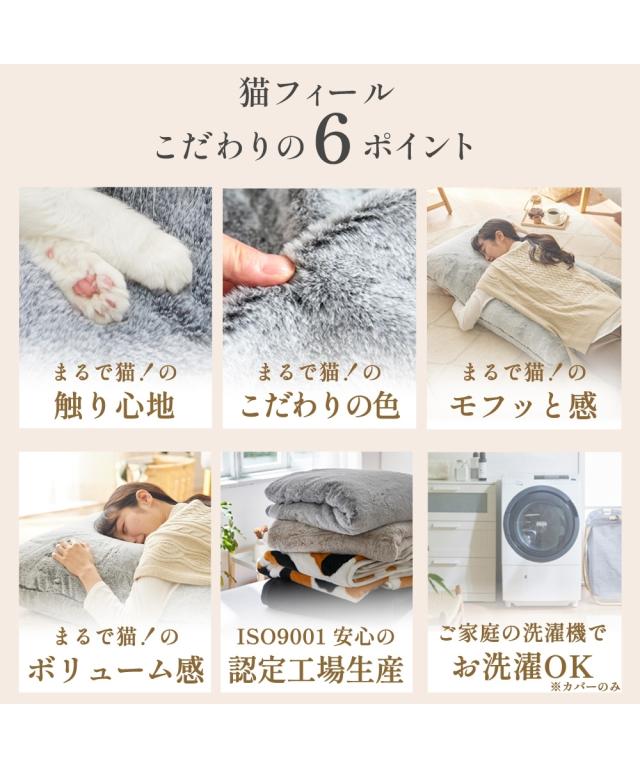 猫フィール
こだわりの6ポイント

まるで猫！の
触り心地

まるで猫！の
こだわりの色

まるで猫！の
モフッと感

まるで猫！の
ボリューム感

ISO9001 安心の
認定工場生産

ご家庭の洗濯機で
お洗濯OK
※カバーのみ