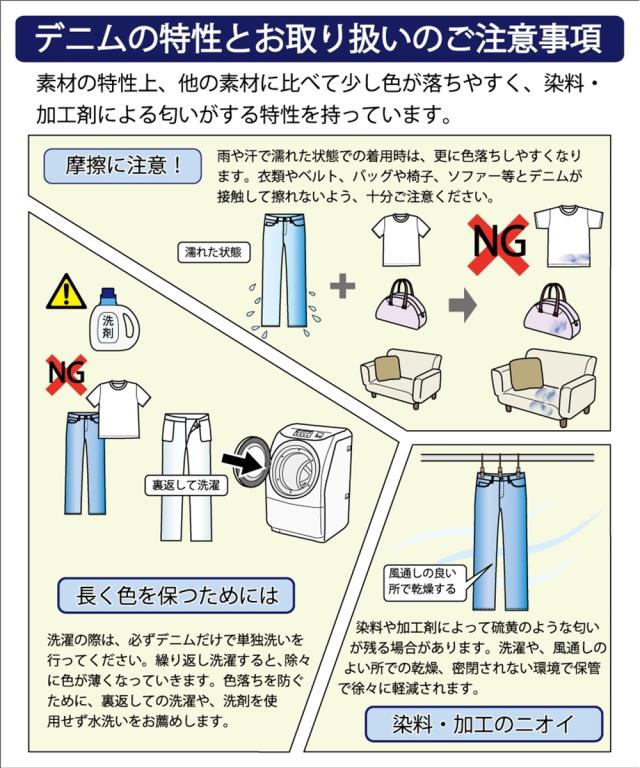 デニムの特性とお取り扱いのご注意事項

素材の特性上、他の素材に比べて少し色が落ちやすく、染料・加工剤による匂いがする特性を持っています。

摩擦に注意！

雨や汗で濡れた状態での着用時は、更に色落ちしやすくなります。衣類やベルト、バッグや椅子、ソファー等とデニムが接触して擦れないよう、十分ご注意ください。

濡れた状態

NG

洗剤

NG

裏返して洗濯

長く色を保つためには

洗濯の際は、必ずデニムだけで単独洗いを行ってください。繰り返し洗濯すると、除々に色が薄くなっていきます。色落ちを防ぐために、裏返しての洗濯や、洗剤を使用せず水洗いをお薦めします。

風通しの良い所で乾燥する

染料や加工剤によって硫黄のような匂いが残る場合があります。洗濯や、風通しのよい所での乾燥、密閉されない環境で保管で徐々に軽減されます。

染料・加工のニオイ