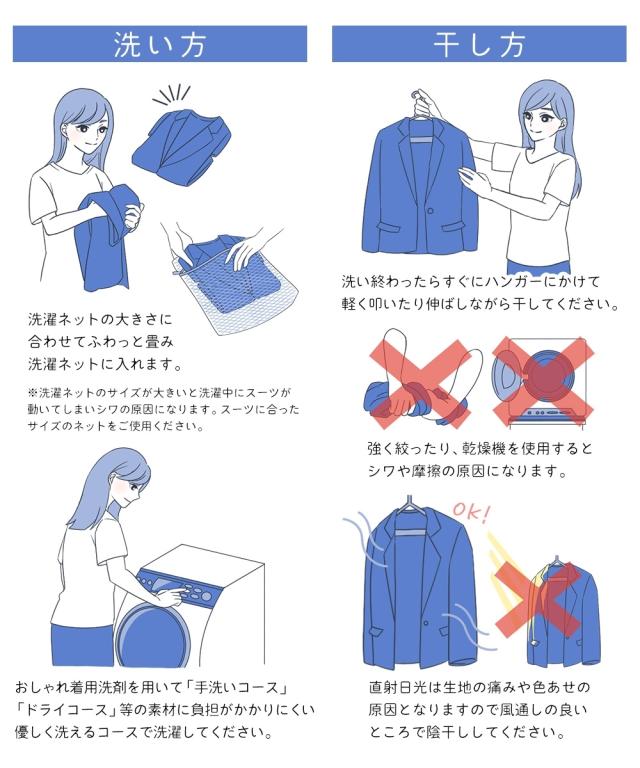 洗い方

洗濯ネットの大きさに合わせてふわっと畳み洗濯ネットに入れます。

※洗濯ネットのサイズが大きいと洗濯中にスーツが動いてしまいシワの原因になります。スーツに合ったサイズのネットをご使用ください。

おしゃれ着用洗剤を用いて「手洗いコース」「ドライコース」等の素材に負担がかかりにくい優しく洗えるコースで洗濯してください。

干し方

洗い終わったらすぐにハンガーにかけて軽く叩いたり伸ばしながら干してください。

強く絞ったり、乾燥機を使用するとシワや摩擦の原因になります。

OK!

直射日光は生地の痛みや色あせの原因となりますので風通しの良いところで陰干ししてください。