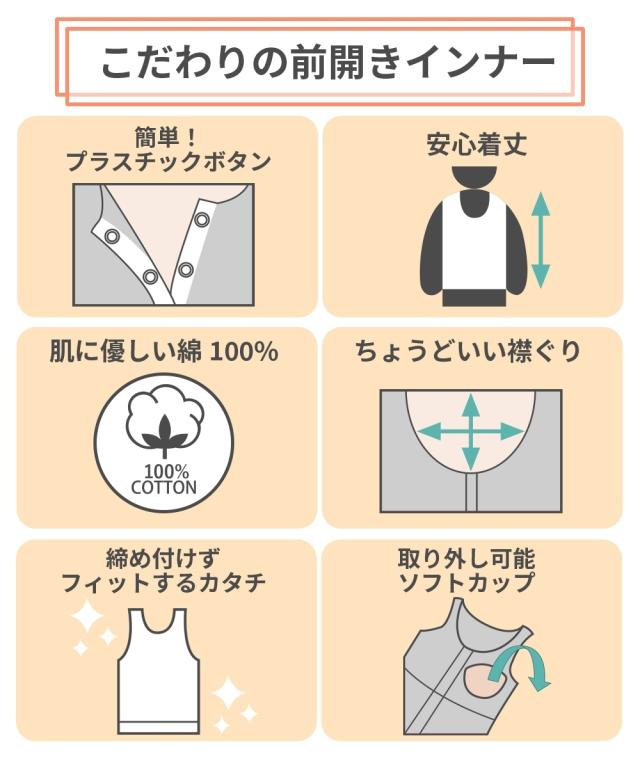 こだわりの前開きインナー

簡単！
プラスチックボタン

安心着丈

肌に優しい綿 100%

100%
COTTON

ちょうどいい襟ぐり

締め付けず
フィットするカタチ

取り外し可能
ソフトカップ