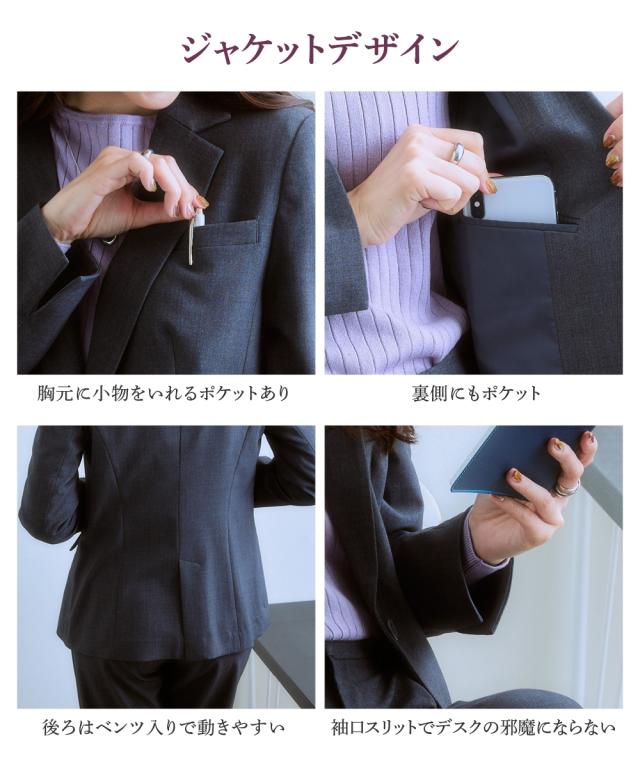 ジャケットデザイン

胸元に小物をいれるポケットあり

裏側にもポケット

後ろはベンツ入りで動きやすい

袖口スリットでデスクの邪魔にならない