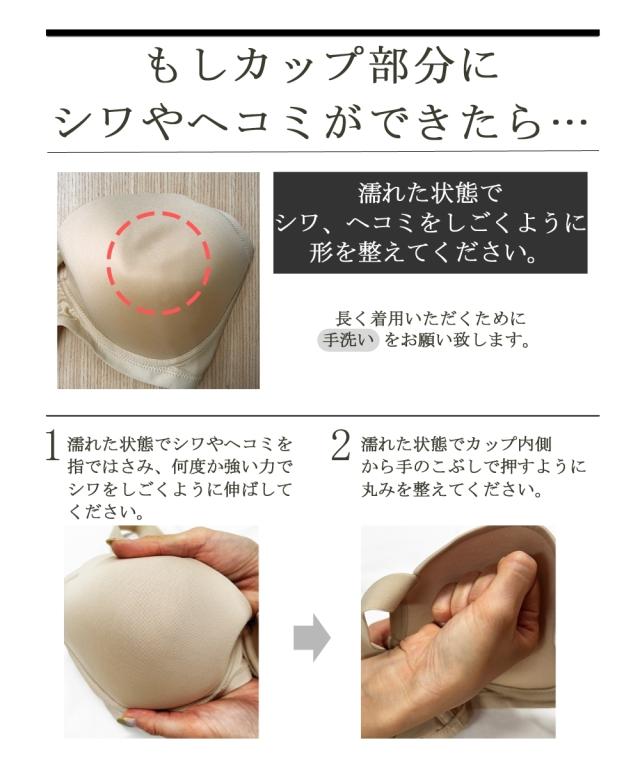 もしカップ部分に
シワやヘコミができたら…

濡れた状態で
シワ、ヘコミをしごくように
形を整えてください。

長く着用いただくために
手洗い をお願い致します。

1 濡れた状態でシワやヘコミを指ではさみ、何度か強い力でシワをしごくように伸ばしてください。

2 濡れた状態でカップ内側から手のこぶしで押すように丸みを整えてください。