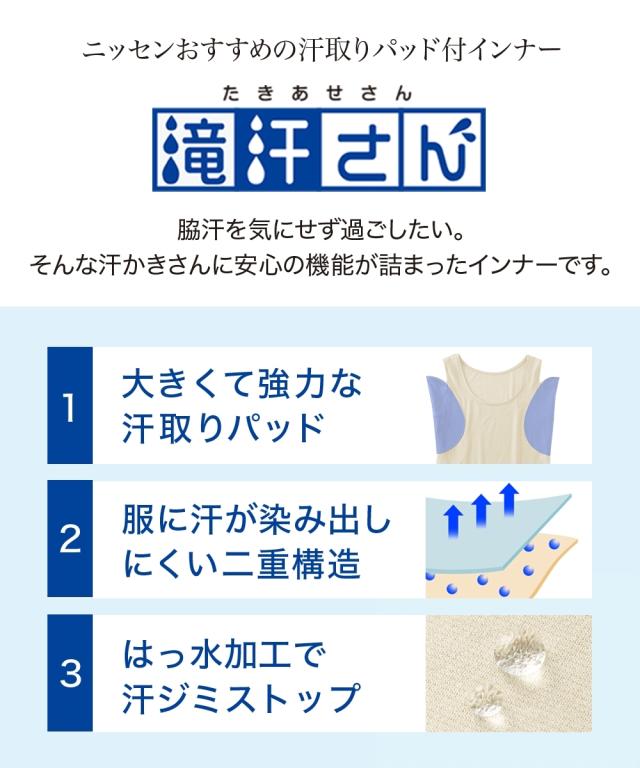 ニッセンおすすめの汗取りパッド付インナー

たきあせさん
滝汗さん

脇汗を気にせず過ごしたい。
そんな汗かきさんに安心の機能が詰まったインナーです。

1 大きくて強力な汗取りパッド

2 服に汗が染み出しにくい二重構造

3 はっ水加工で汗ジミストップ