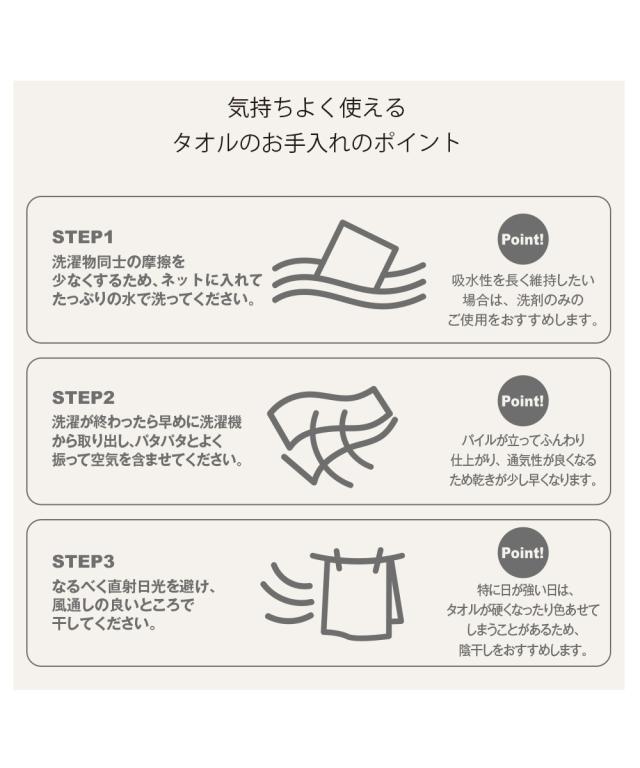 気持ちよく使える
タオルのお手入れのポイント

STEP1
洗濯物同士の摩擦を少なくするため、ネットに入れてたっぷりの水で洗ってください。

Point!
吸水性を長く維持したい場合は、洗剤のみのご使用をおすすめします。

STEP2
洗濯が終わったら早めに洗濯機から取り出し、パタパタとよく振って空気を含ませてください。

Point!
パイルが立ってふんわり仕上がり、通気性が良くなるため乾きが少し早くなります。

STEP3
なるべく直射日光を避け、風通しの良いところで干してください。

Point!
特に日が強い日は、タオルが硬くなったり色あせてしまうことがあるため、陰干しをおすすめします。