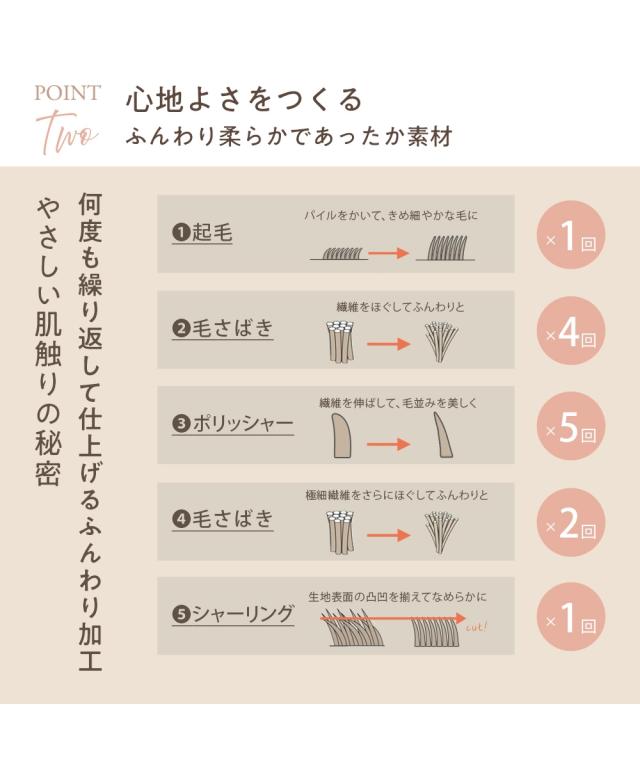 POINT
Two

心地よさをつくる
ふんわり柔らかであったか素材

何度も繰り返して仕上げるふんわり加工
やさしい肌触りの秘密

❶起毛
パイルをかいて、きめ細やかな毛に
×1回

❷毛さばき
繊維をほぐしてふんわりと
×4回

❸ポリッシャー
繊維を伸ばして、毛並みを美しく
×5回

❹毛さばき
極細繊維をさらにほぐしてふんわりと
×2回

❺シャーリング
生地表面の凸凹を揃えてなめらかに
cut!
×1回