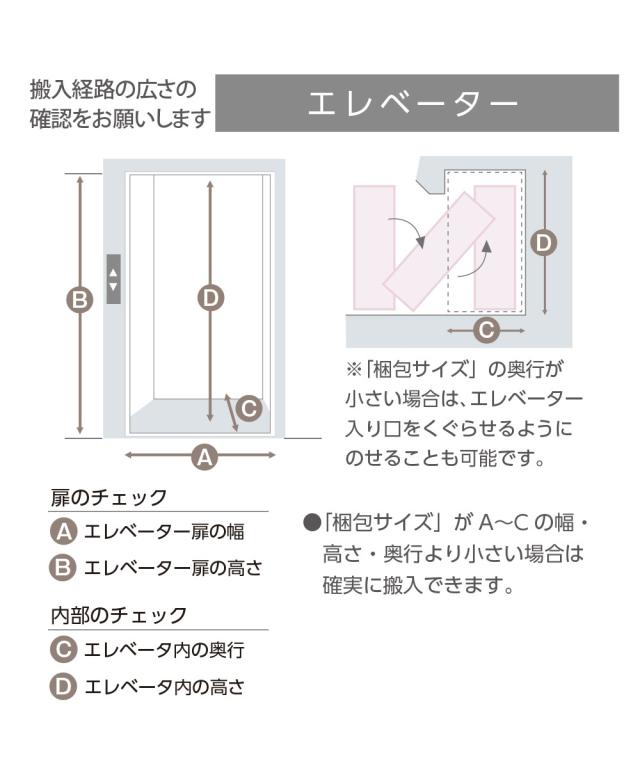 搬入経路の広さの確認をお願いします

エレベーター

B

D

C

A

D

C

※「梱包サイズ」の奥行が小さい場合は、エレベーター入り口をくぐらせるようにのせることも可能です。

扉のチェック

A エレベーター扉の幅

B エレベーター扉の高さ

内部のチェック

C エレベータ内の奥行

D エレベータ内の高さ

●「梱包サイズ」が A〜C の幅・高さ・奥行より小さい場合は確実に搬入できます。